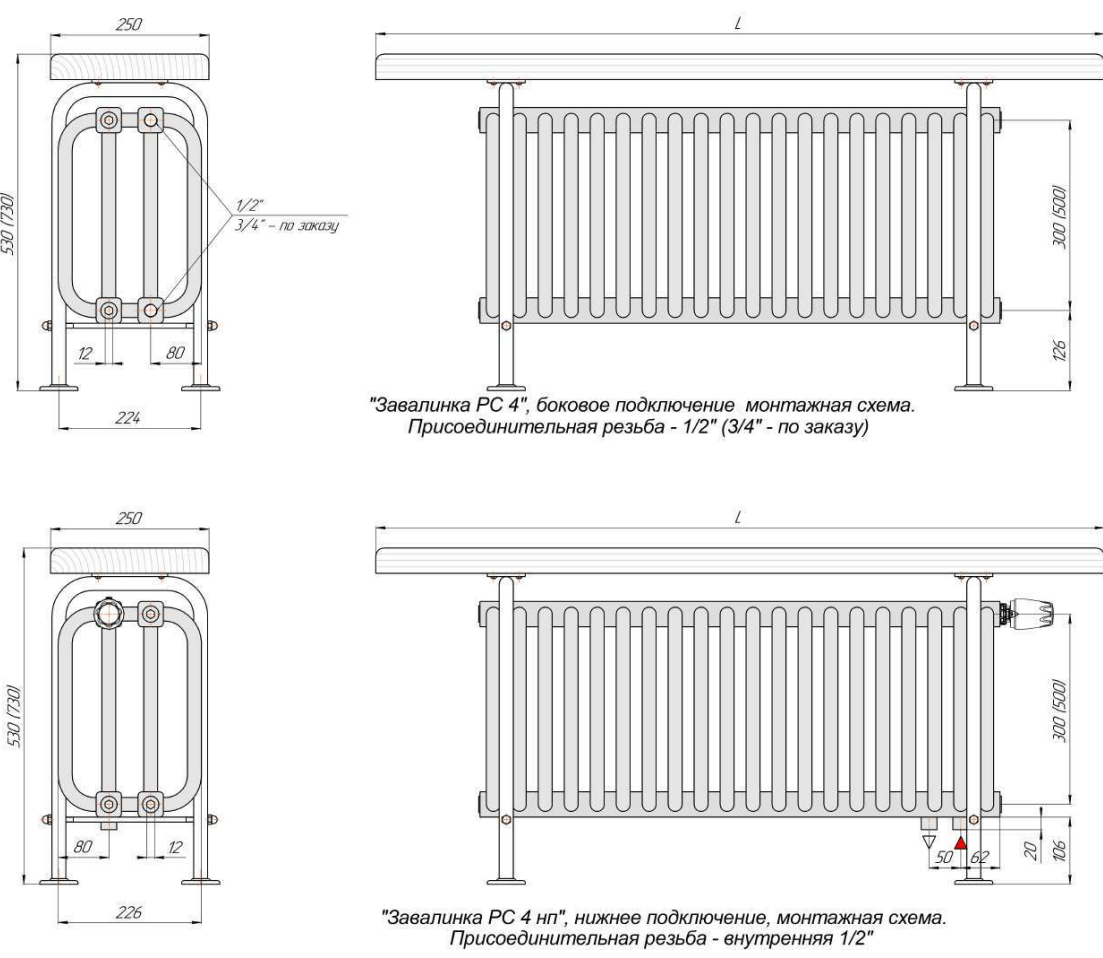 250

530 (730)

1/2"
3/4" - по заказу

12

80

224

L

300 (500)

126

"Завалинка РС 4", боковое подключение монтажная схема.
Присоединительная резьба - 1/2" (3/4" - по заказу)

250

530 (730)

80

12

226

L

300 (500)

50

62

20

106

"Завалинка РС 4 нп", нижнее подключение, монтажная схема.
Присоединительная резьба - внутренняя 1/2"